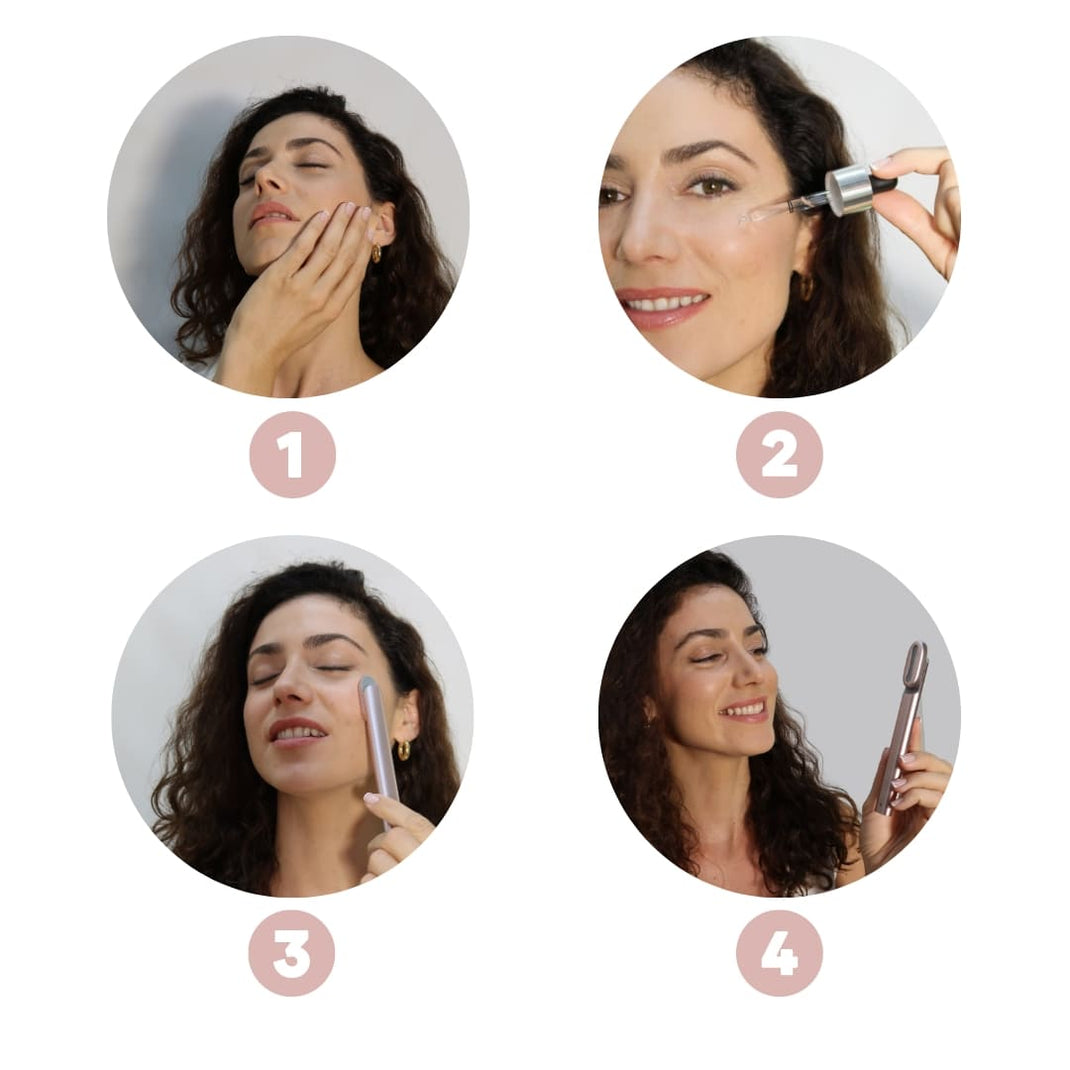 1

2

3

4